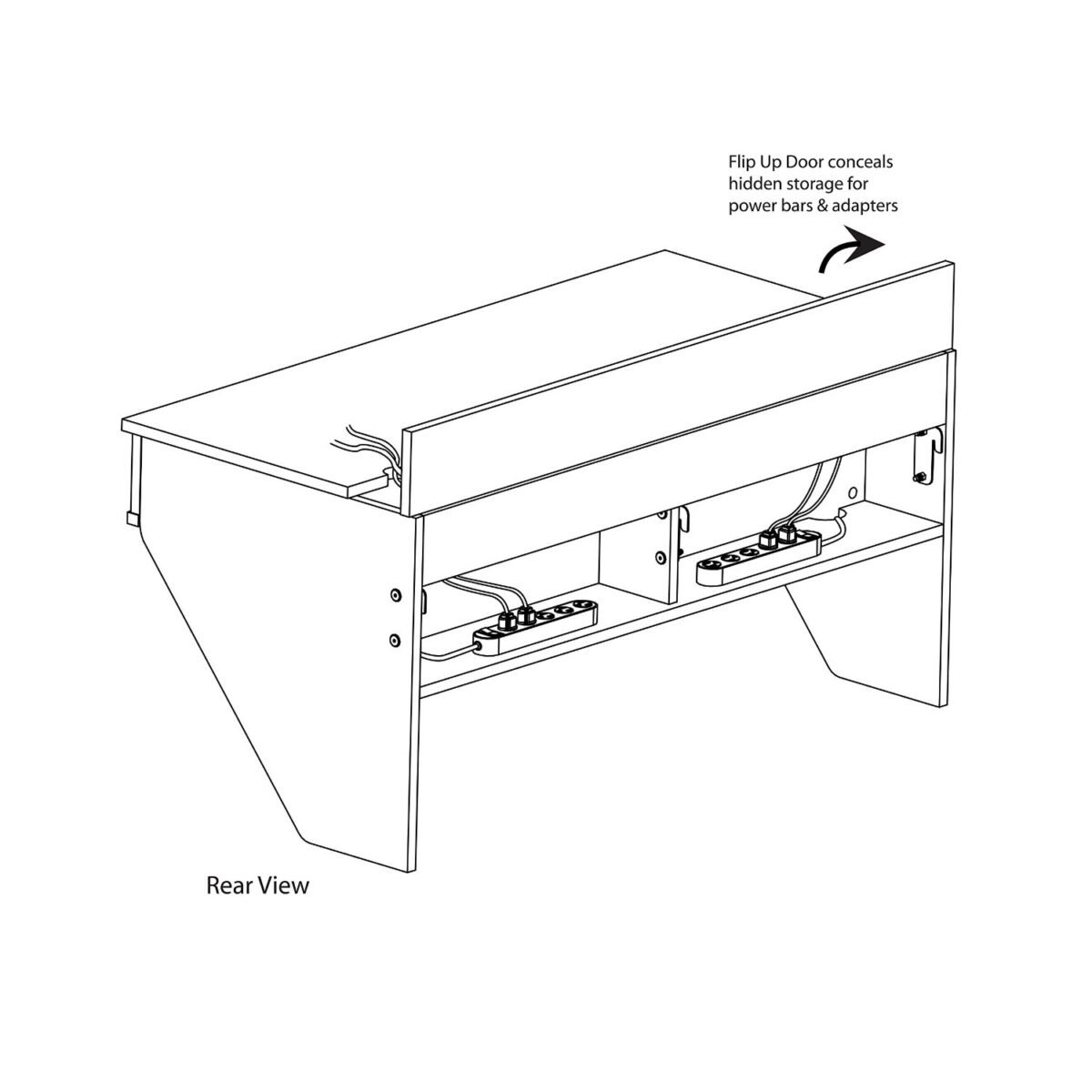 Flip Up Door conceals hidden storage for power bars & adapters

Rear View